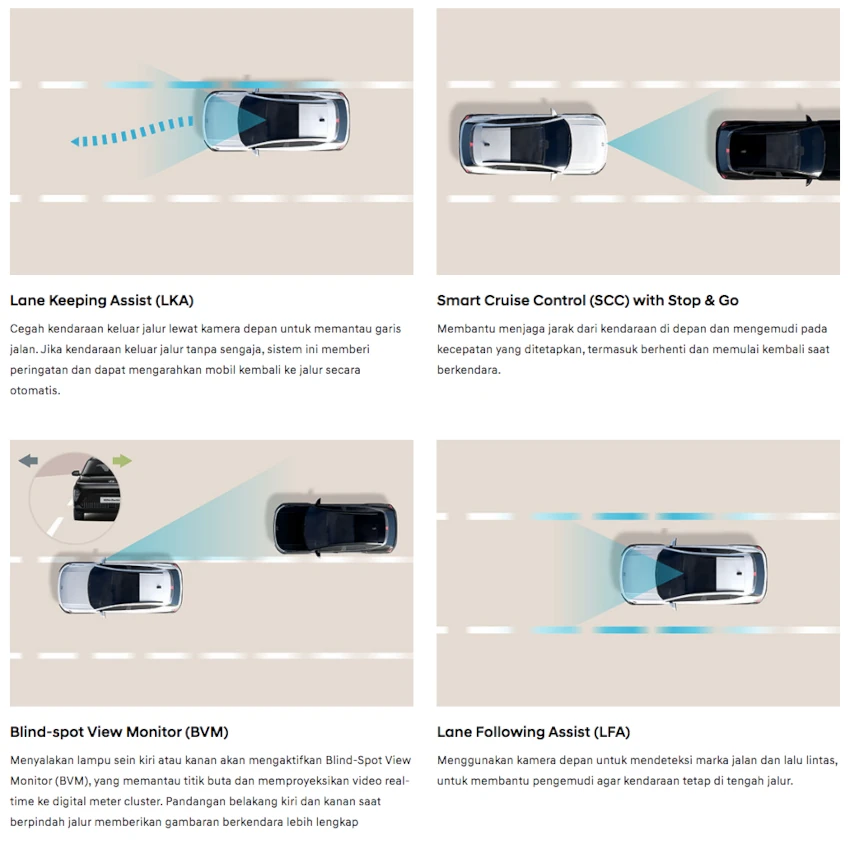 Lane Keeping Assist (LKA)

Cegah kendaraan keluar jalur lewat kamera depan untuk memantau garis jalan. Jika kendaraan keluar jalur tanpa sengaja, sistem ini memberi peringatan dan dapat mengarahkan mobil kembali ke jalur secara otomatis.

Smart Cruise Control (SCC) with Stop & Go

Membantu menjaga jarak dari kendaraan di depan dan mengemudi pada kecepatan yang ditetapkan, termasuk berhenti dan memulai kembali saat berkendara.

Blind-spot View Monitor (BVM)

Menyalakan lampu sein kiri atau kanan akan mengaktifkan Blind-Spot View Monitor (BVM), yang memantau titik buta dan memproyeksikan video real-time ke digital meter cluster. Pandangan belakang kiri dan kanan saat berpindah jalur memberikan gambaran berkendara lebih lengkap

Lane Following Assist (LFA)

Menggunakan kamera depan untuk mendeteksi marka jalan dan lalu lintas, untuk membantu pengemudi agar kendaraan tetap di tengah jalur.