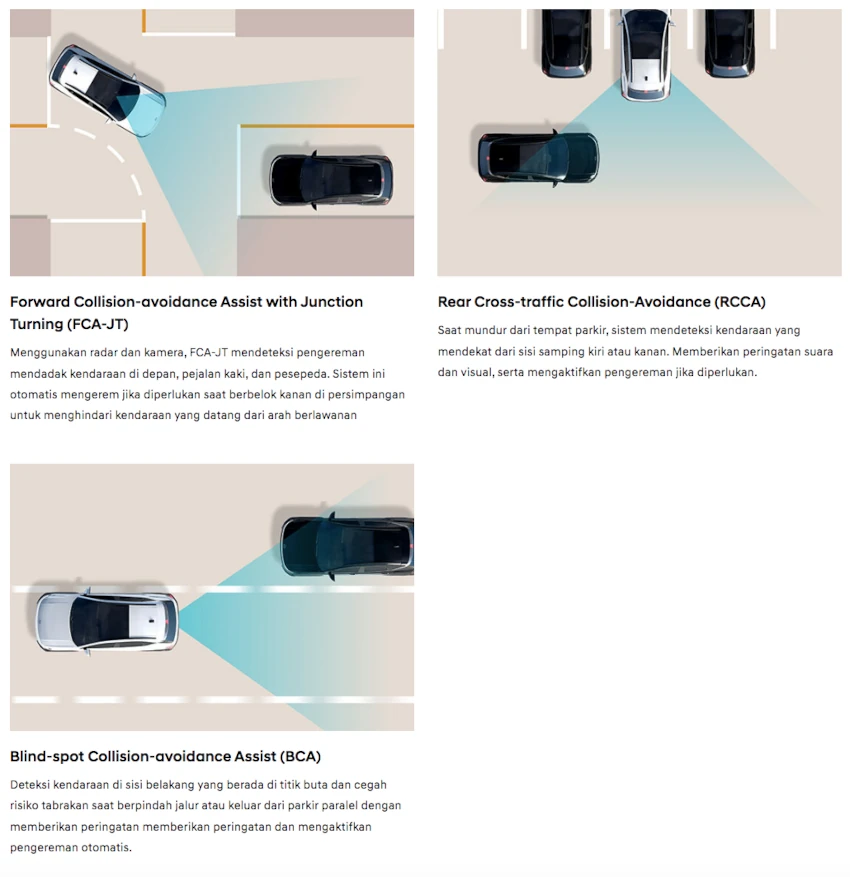 Forward Collision-avoidance Assist with Junction Turning (FCA-JT)

Menggunakan radar dan kamera, FCA-JT mendeteksi pengereman mendadak kendaraan di depan, pejalan kaki, dan pesepeda. Sistem ini otomatis mengerem jika diperlukan saat berbelok kanan di persimpangan untuk menghindari kendaraan yang datang dari arah berlawanan

Rear Cross-traffic Collision-Avoidance (RCCA)

Saat mundur dari tempat parkir, sistem mendeteksi kendaraan yang mendekat dari sisi samping kiri atau kanan. Memberikan peringatan suara dan visual, serta mengaktifkan pengereman jika diperlukan.

Blind-spot Collision-avoidance Assist (BCA)

Deteksi kendaraan di sisi belakang yang berada di titik buta dan cegah risiko tabrakan saat berpindah jalur atau keluar dari parkir paralel dengan memberikan peringatan memberikan peringatan dan mengaktifkan pengereman otomatis.